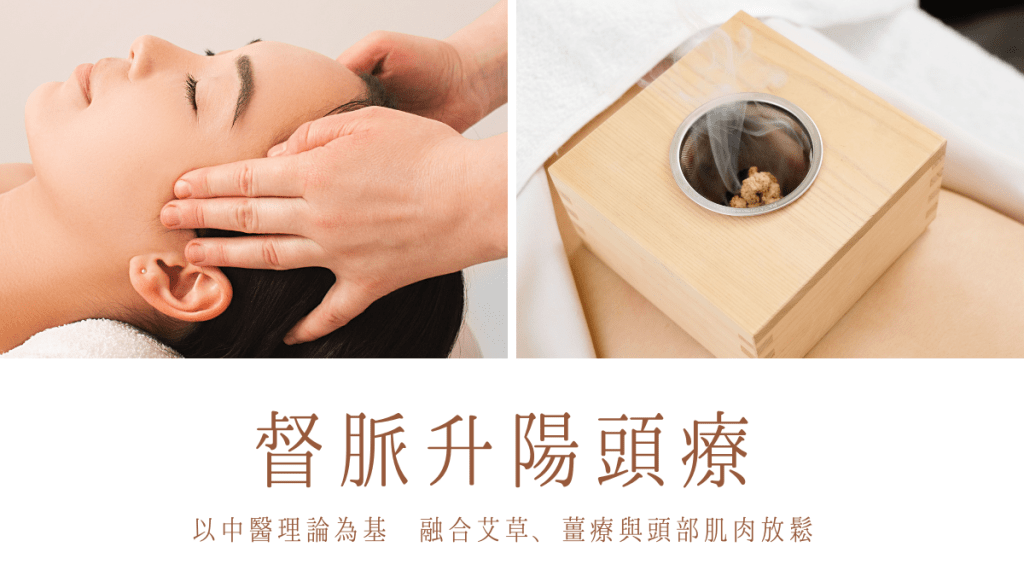 督脈升陽頭療

以中醫理論為基　融合艾草、薑療與頭部肌肉放鬆